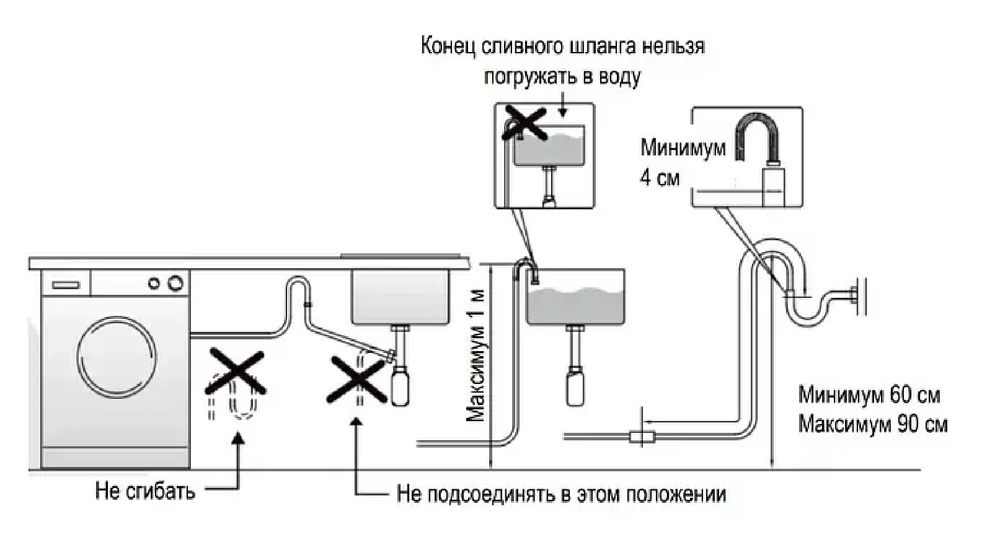 Конец сливного шланга нельзя погружать в воду

Минимум 4 см

Максимум 1 м

Минимум 60 см
Максимум 90 см

Не сгибать

Не подсоединять в этом положении