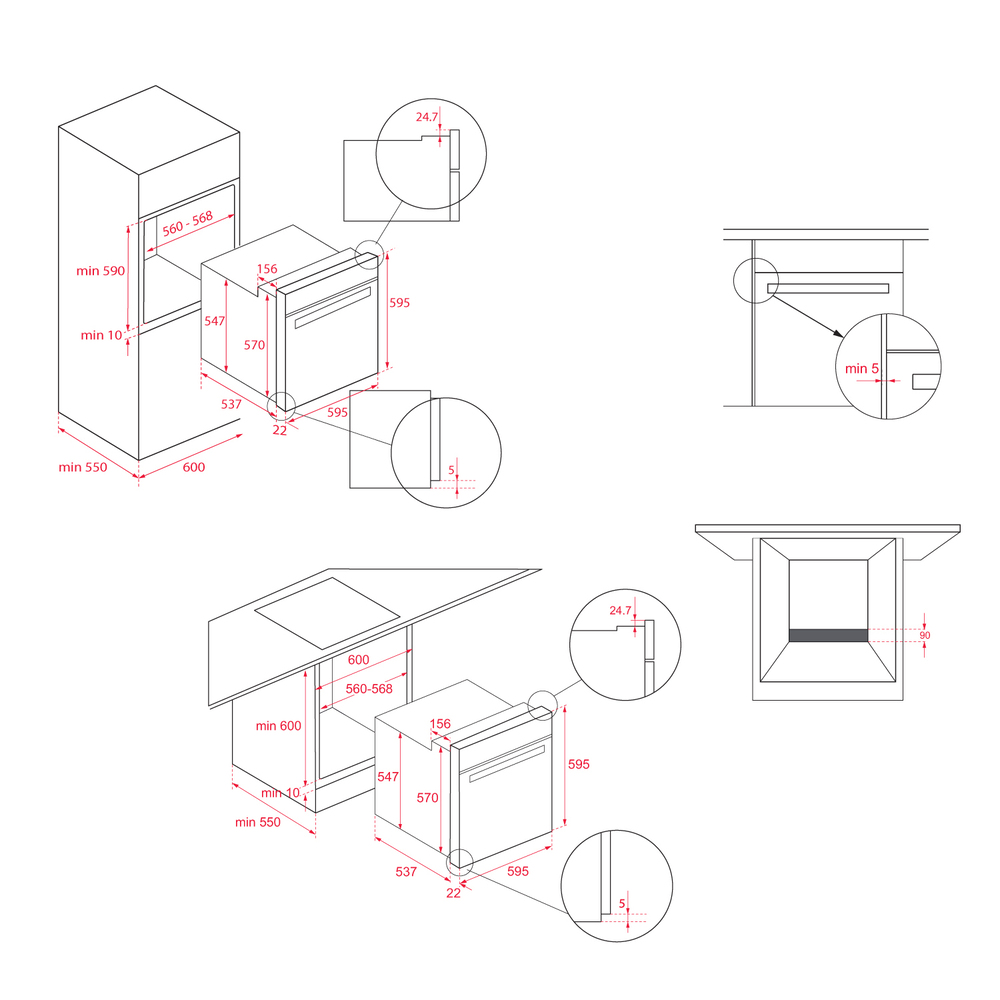 24.7
560 - 568
min 590
156
595
547
570
min 10
537
595
22
5
min 550
600
min 5
24.7
600
560-568
min 600
156
595
547
570
min 10
min 550
537
595
22
5
90