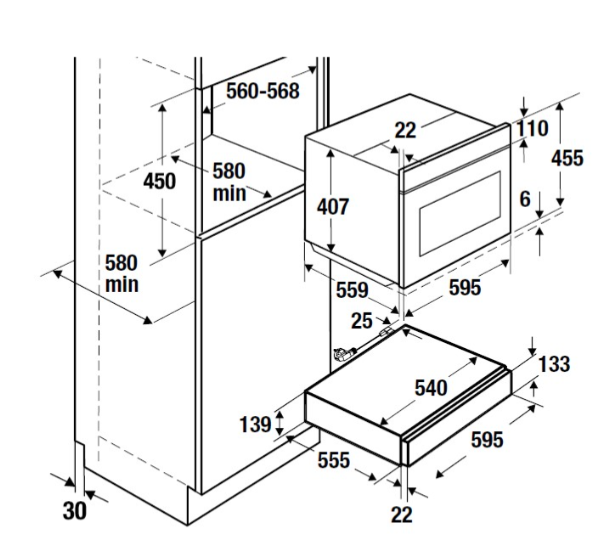 560-568
22
110
455
450
580
min
407
6
580
min
559
595
25
133
540
139
595
555
30
22